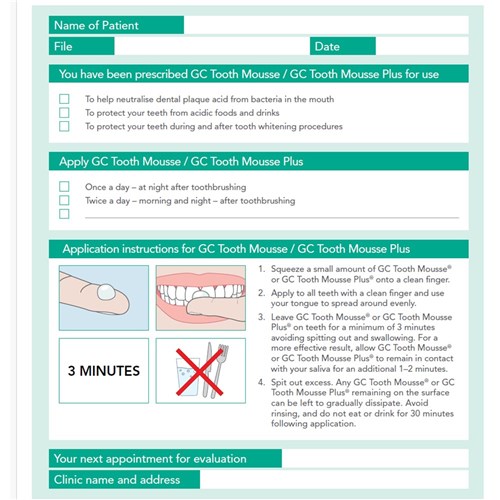 Name of Patient

File

Date

You have been prescribed GC Tooth Mousse / GC Tooth Mousse Plus for use

To help neutralise dental plaque acid from bacteria in the mouth
To protect your teeth from acidic foods and drinks
To protect your teeth during and after tooth whitening procedures

Apply GC Tooth Mousse / GC Tooth Mousse Plus

Once a day – at night after toothbrushing
Twice a day – morning and night – after toothbrushing

Application instructions for GC Tooth Mousse / GC Tooth Mousse Plus

3 MINUTES

1. Squeeze a small amount of GC Tooth Mousse® or GC Tooth Mousse Plus® onto a clean finger.
2. Apply to all teeth with a clean finger and use your tongue to spread around evenly.
3. Leave GC Tooth Mousse® or GC Tooth Mousse Plus® on teeth for a minimum of 3 minutes avoiding spitting out and swallowing. For a more effective result, allow GC Tooth Mousse® or GC Tooth Mousse Plus® to remain in contact with your saliva for an additional 1–2 minutes.
4. Spit out excess. Any GC Tooth Mousse® or GC Tooth Mousse Plus® remaining on the surface can be left to gradually dissipate. Avoid rinsing, and do not eat or drink for 30 minutes following application.

Your next appointment for evaluation

Clinic name and address